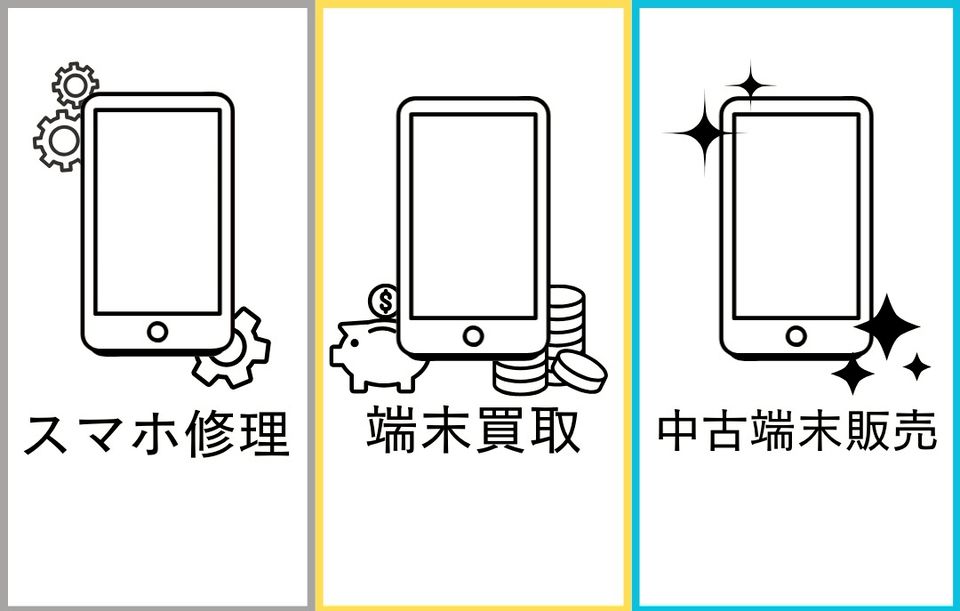 スマホ修理

$

端末買取

中古端末販売