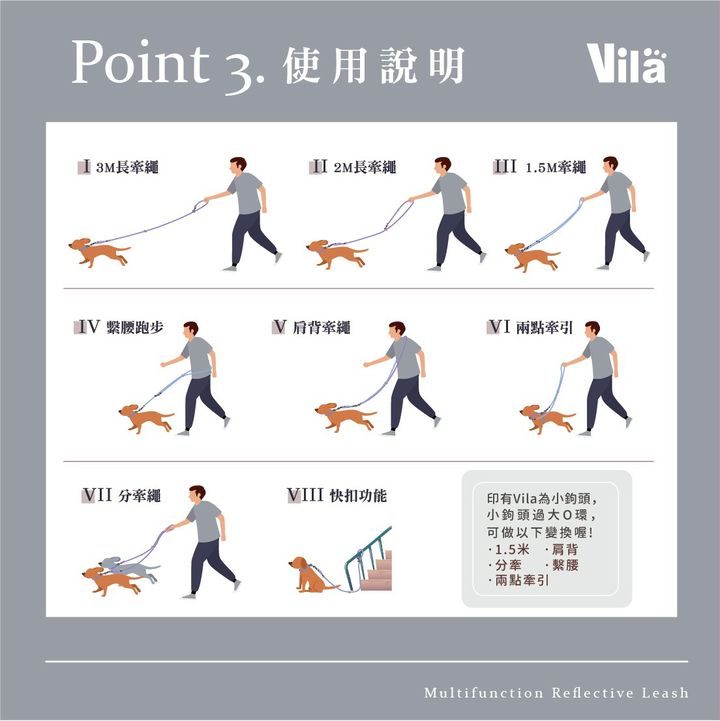 Point 3. 使用說明

Vila

I 3M長牽繩

II 2M長牽繩

III 1.5M牽繩

IV 繫腰跑步

V 肩背牽繩

VI 兩點牽引

VII 分牽繩

VIII 快扣功能

印有Vila為小鉤頭，
小鉤頭過大O環，
可做以下變換喔！
·1.5米 ·肩背
·分牽 ·繫腰
·兩點牽引

Multifunction Reflective Leash