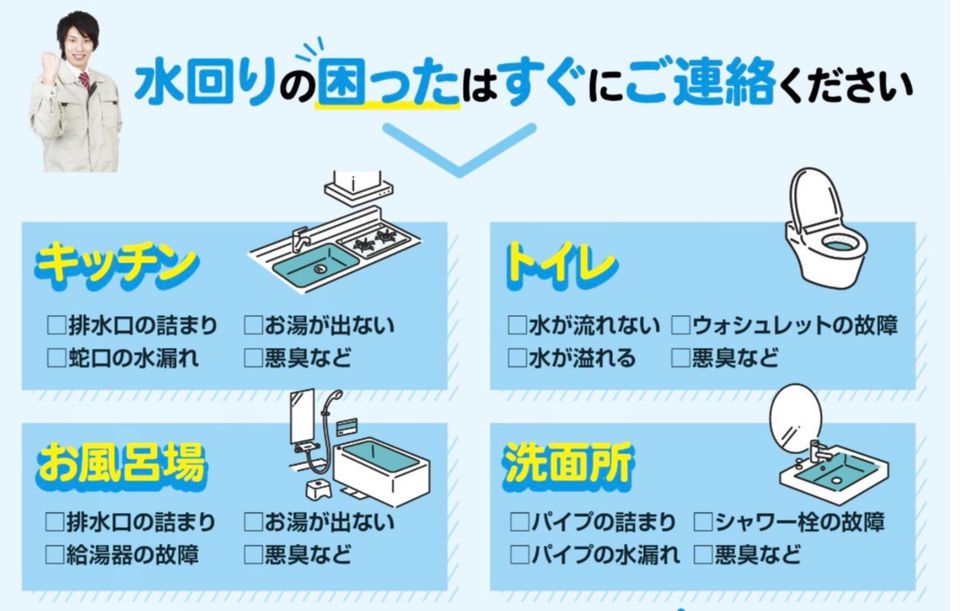 水回りの困ったはすぐにご連絡ください

キッチン

□排水口の詰まり □お湯が出ない
□蛇口の水漏れ □悪臭など

トイレ

□水が流れない □ウォシュレットの故障
□水が溢れる □悪臭など

お風呂場

□排水口の詰まり □お湯が出ない
□給湯器の故障 □悪臭など

洗面所

□パイプの詰まり □シャワー栓の故障
□パイプの水漏れ □悪臭など