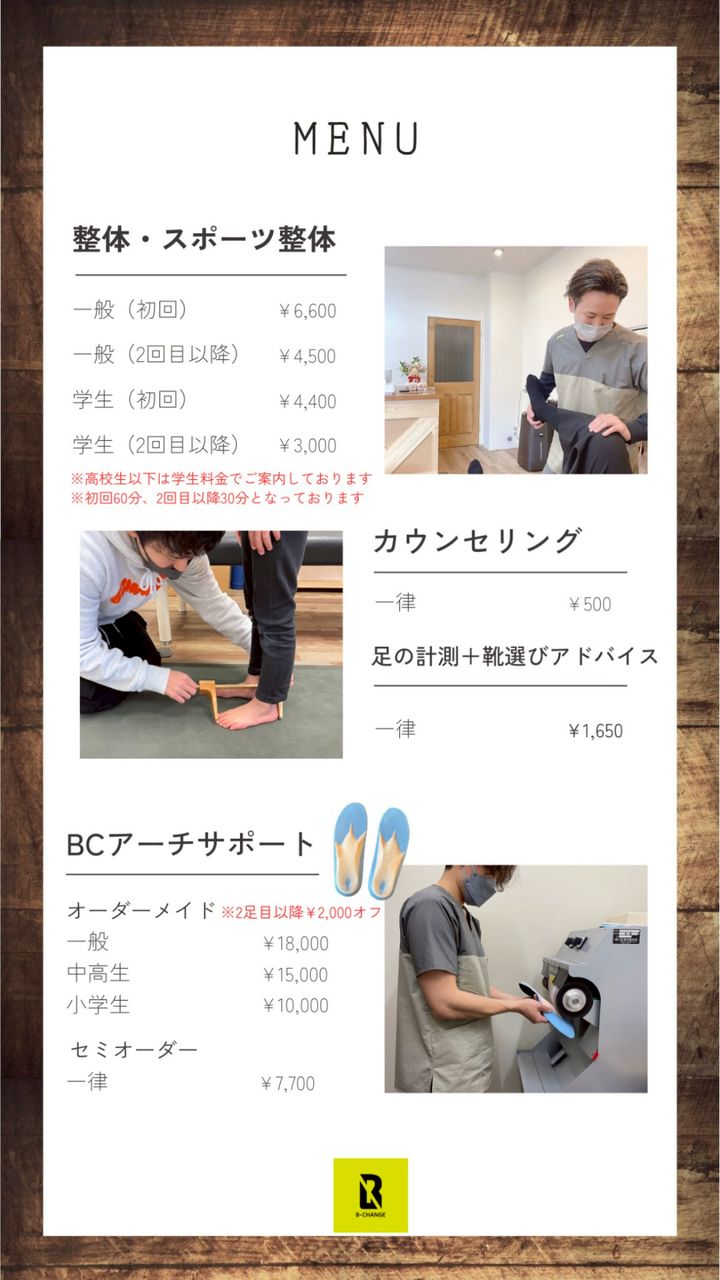 MENU

整体・スポーツ整体

一般（初回） ￥6,600
一般（2回目以降） ￥4,500
学生（初回） ￥4,400
学生（2回目以降） ￥3,000
※高校生以下は学生料金でご案内しております
※初回60分、2回目以降30分となっております

カウンセリング

一律 ￥500

足の計測＋靴選びアドバイス

一律 ￥1,650

BCアーチサポート

オーダーメイド ※2足目以降￥2,000オフ
一般 ￥18,000
中高生 ￥15,000
小学生 ￥10,000

セミオーダー
一律 ￥7,700

B-CHANGE