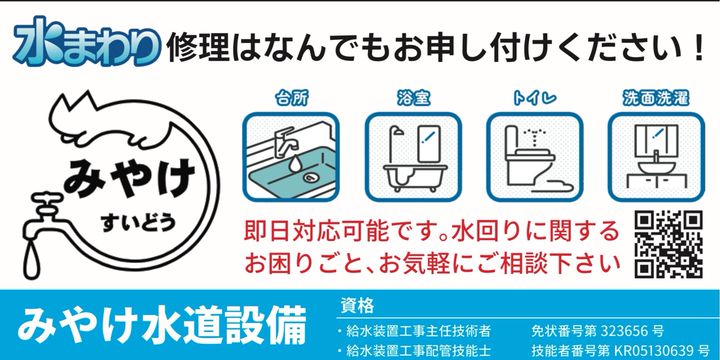 水まわり 修理はなんでもお申し付けください！

みやけ
すいどう

台所
浴室
トイレ
洗面洗濯

即日対応可能です。水回りに関する
お困りごと、お気軽にご相談下さい

みやけ水道設備

資格
・給水装置工事主任技術者　免状番号第 323656 号
・給水装置工事配管技能士　技能者番号第 KR05130639 号