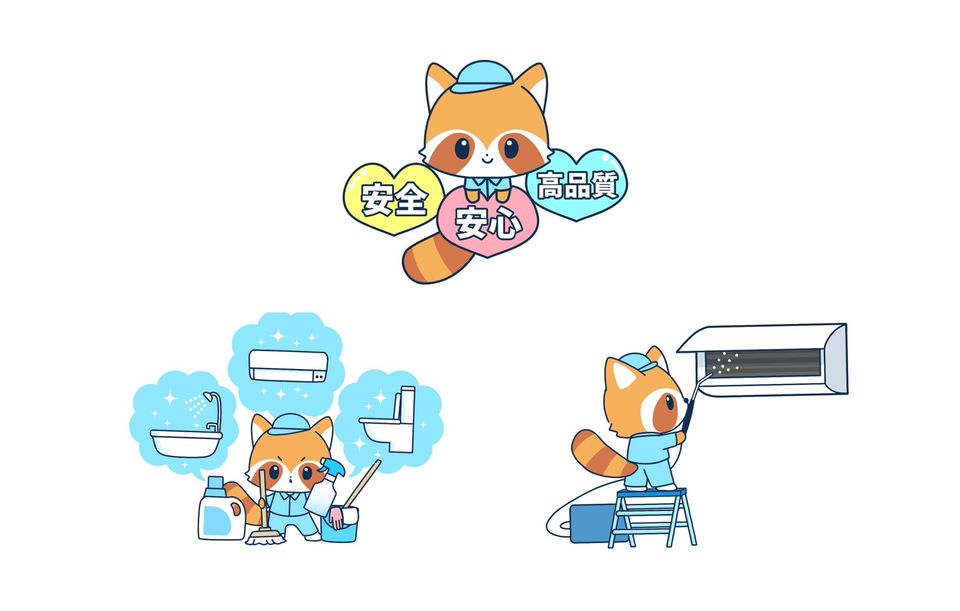 安全
安心
高品質