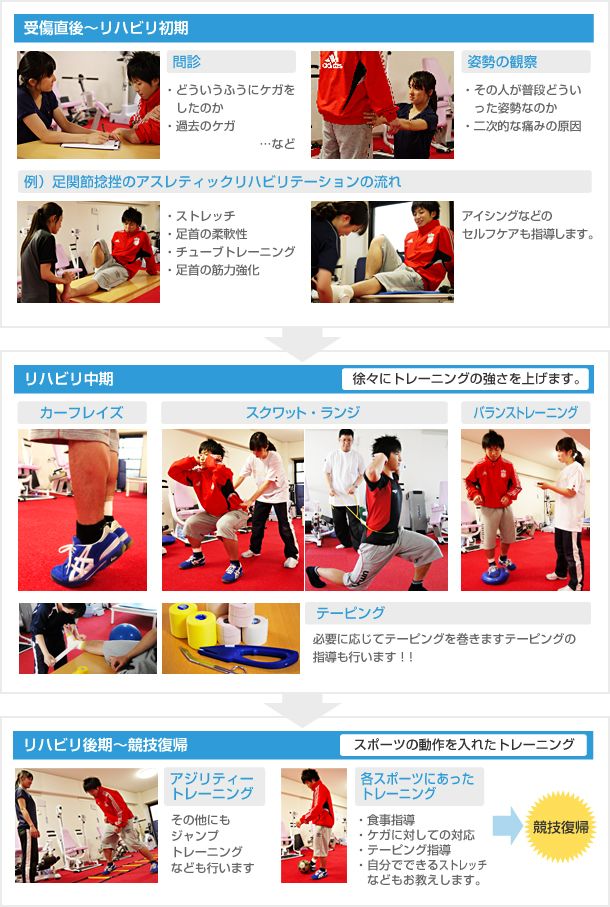 受傷直後～リハビリ初期

問診
・どういうふうにケガをしたのか
・過去のケガ
…など

姿勢の観察
・その人が普段どういった姿勢なのか
・二次的な痛みの原因

例）足関節捻挫のアスレティックリハビリテーションの流れ

・ストレッチ
・足首の柔軟性
・チューブトレーニング
・足首の筋力強化

アイシングなどのセルフケアも指導します。

リハビリ中期

徐々にトレーニングの強さを上げます。

カーフレイズ

スクワット・ランジ

バランストレーニング

テーピング
必要に応じてテーピングを巻きますテーピングの指導も行います！！

リハビリ後期～競技復帰

スポーツの動作を入れたトレーニング

アジリティートレーニング
その他にもジャンプトレーニングなども行います

各スポーツにあったトレーニング
・食事指導
・ケガに対しての対応
・テーピング指導
・自分でできるストレッチなどもお教えします。

競技復帰