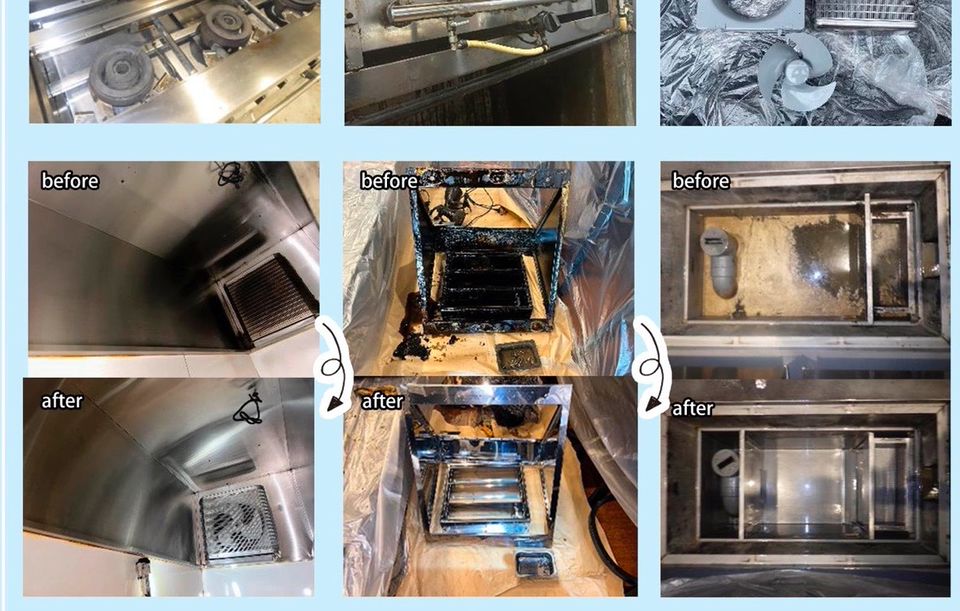 before

after

before

after

before

after