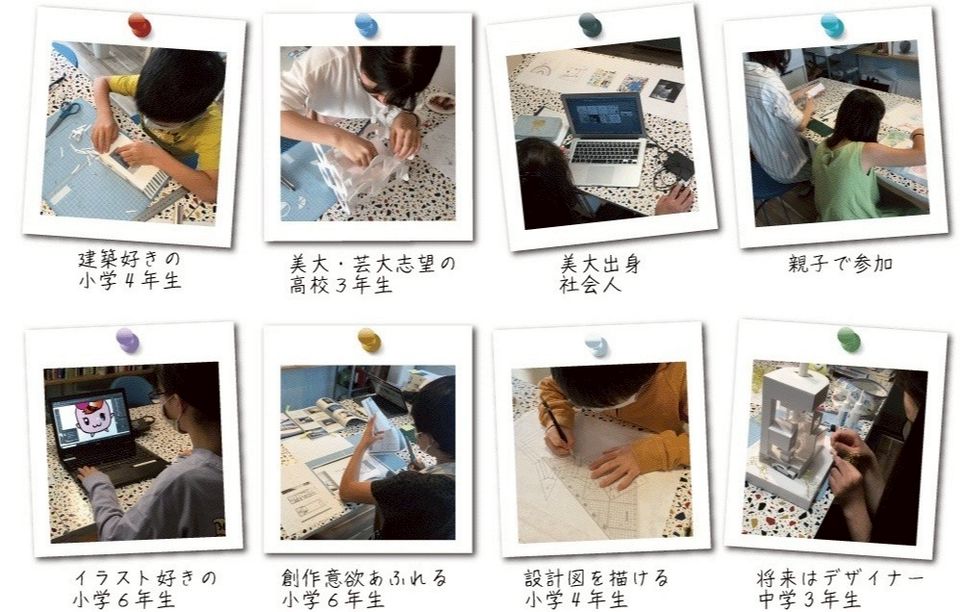 建築好きの
小学４年生

美大・芸大志望の
高校３年生

美大出身
社会人

親子で参加

イラスト好きの
小学６年生

創作意欲あふれる
小学６年生

設計図を描ける
小学４年生

将来はデザイナー
中学３年生